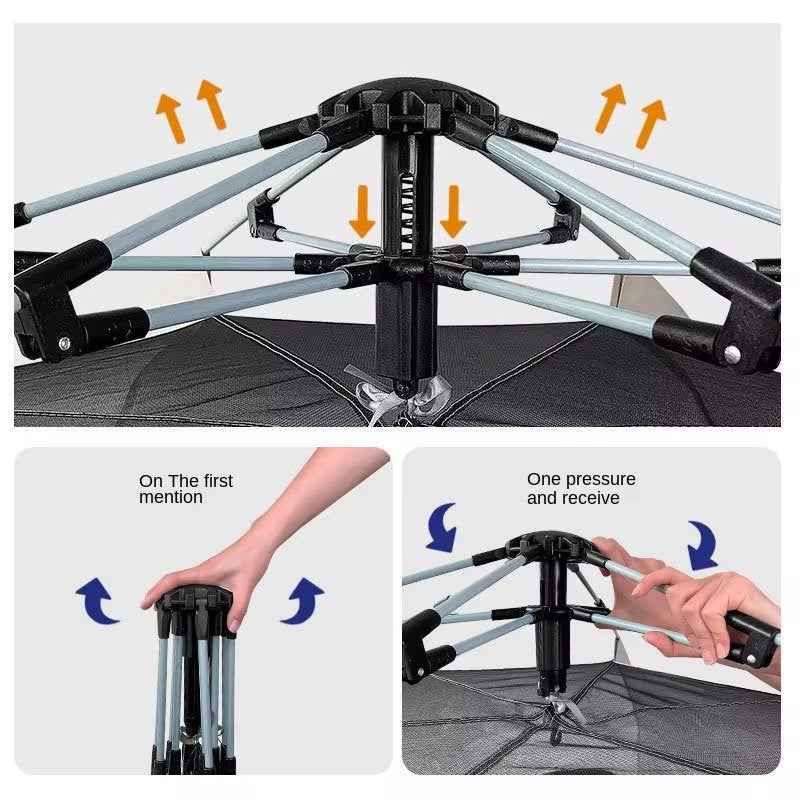 On The first mention

One pressure and receive